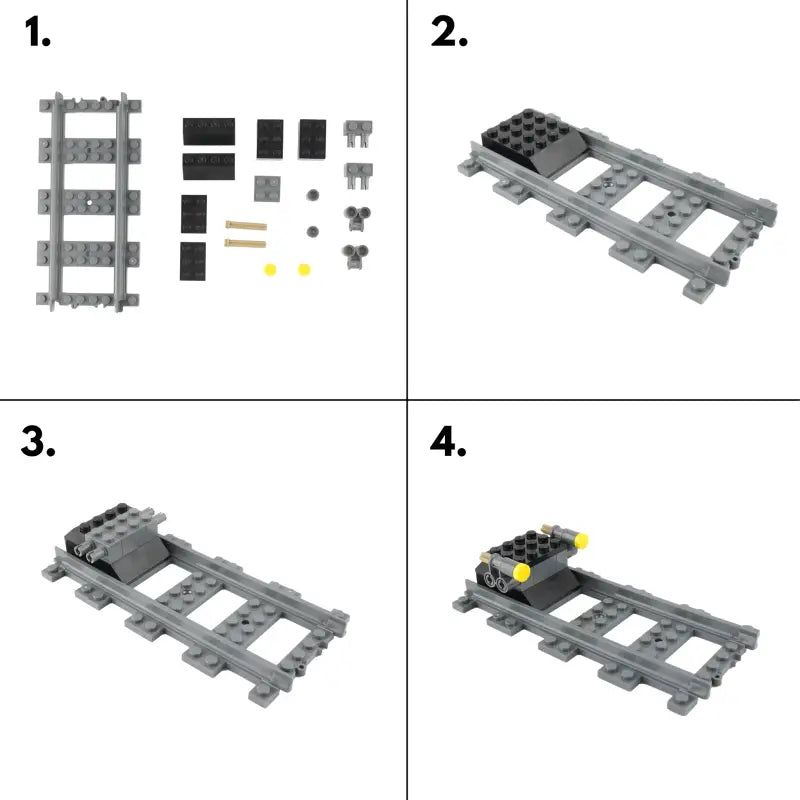 1.

2.

3.

4.